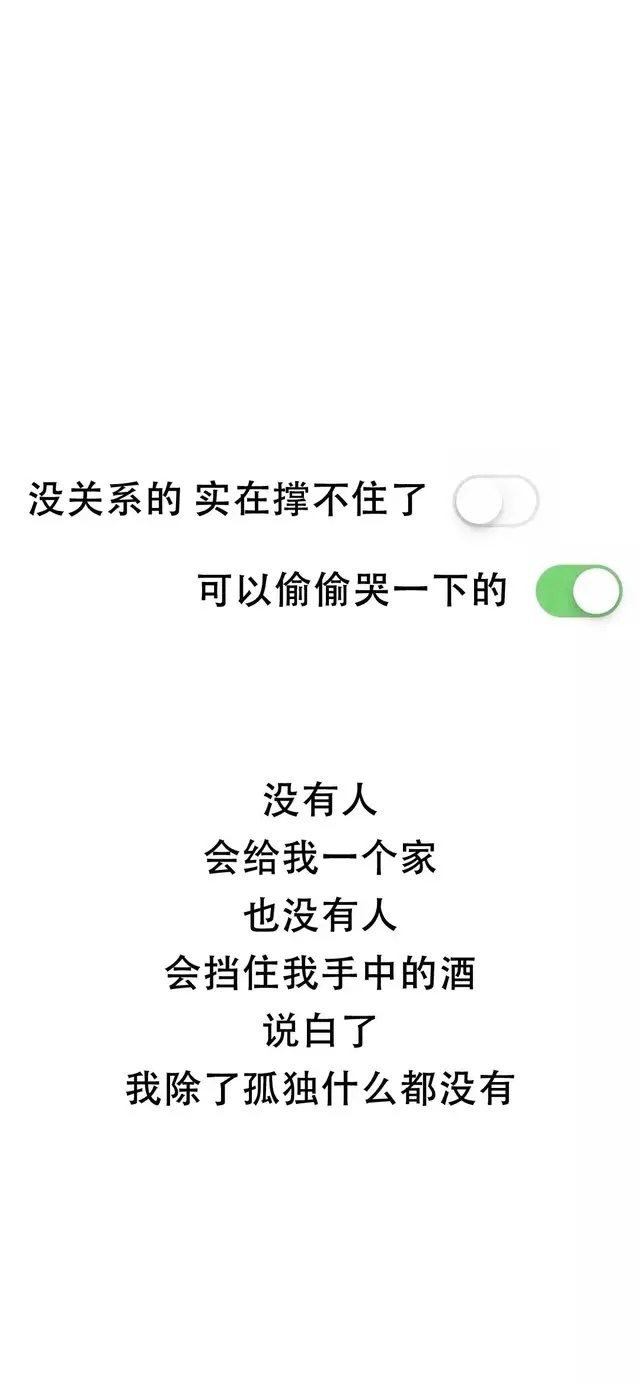 没关系的 实在撑不住了

可以偷偷哭一下的

没有人
会给我一个家
也没有人
会挡住我手中的酒
说白了
我除了孤独什么都没有